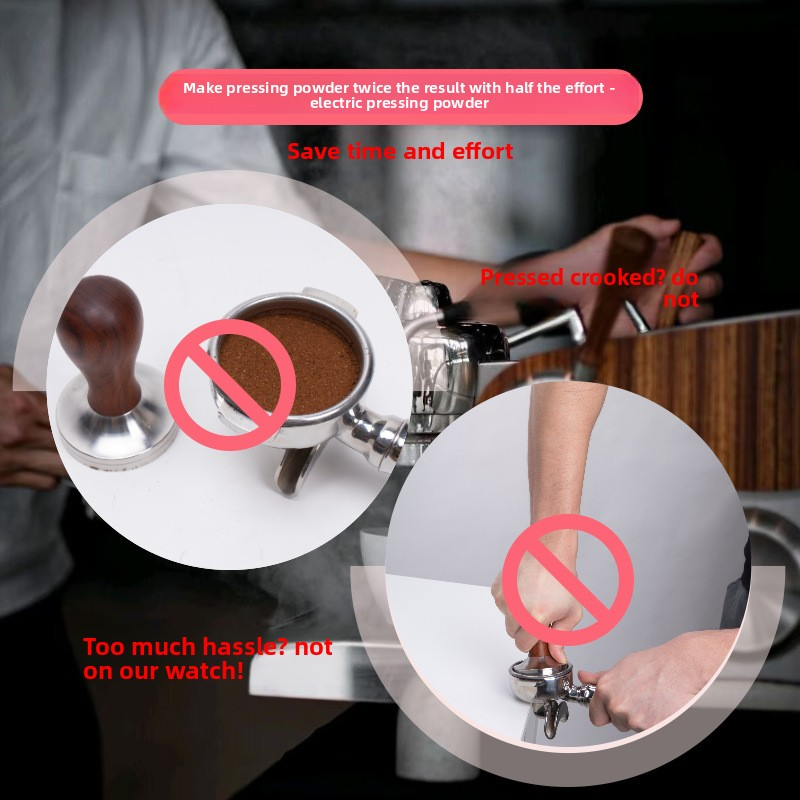 Make pressing powder twice the result with half the effort - electric pressing powder

Save time and effort

Pressed crooked? do not

Too much hassle? not on our watch!