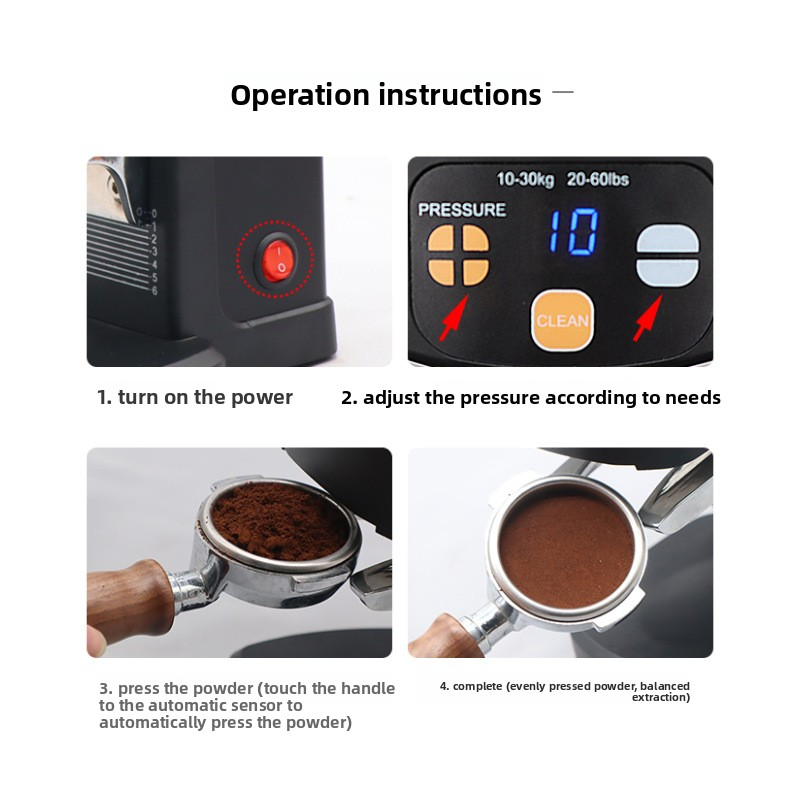 Operation instructions —

0
1
2
3
4
5
6
I
O

10-30kg 20-60lbs
PRESSURE
10
CLEAN

1. turn on the power

2. adjust the pressure according to needs

3. press the powder (touch the handle to the automatic sensor to automatically press the powder)

4. complete (evenly pressed powder, balanced extraction)