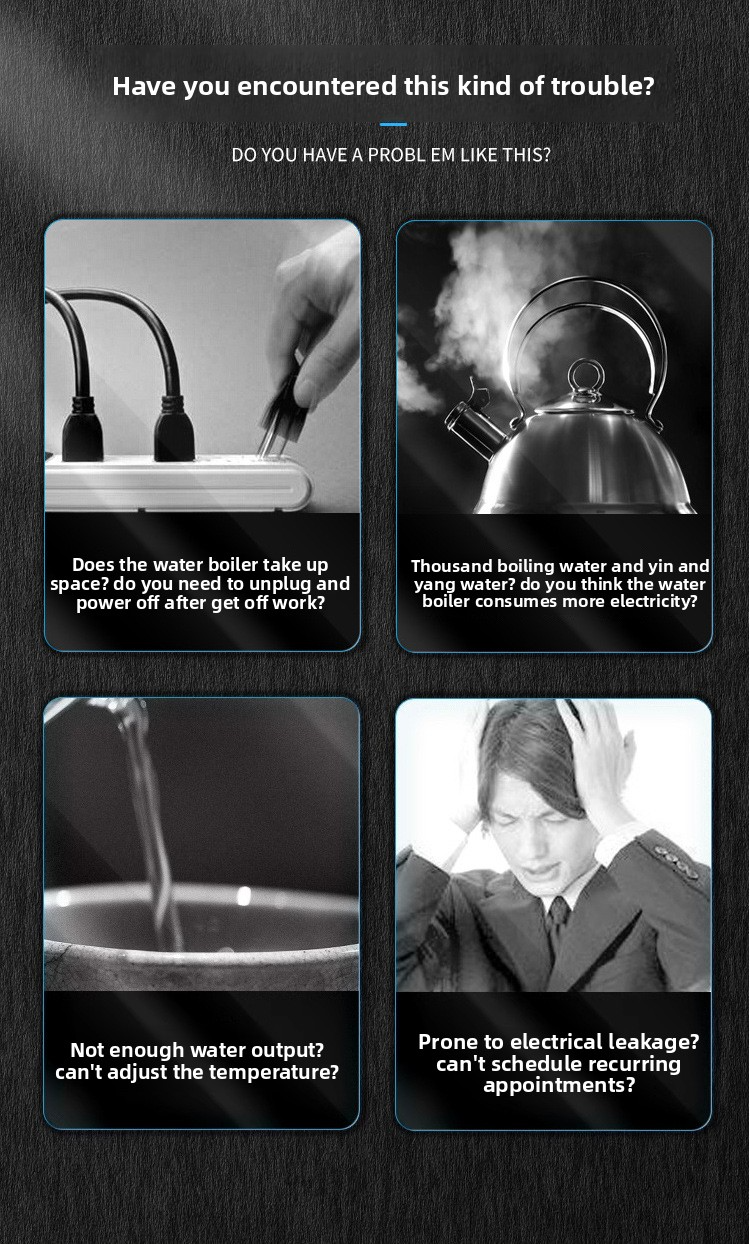 Have you encountered this kind of trouble?

DO YOU HAVE A PROBL EM LIKE THIS?

Does the water boiler take up space? do you need to unplug and power off after get off work?

Thousand boiling water and yin and yang water? do you think the water boiler consumes more electricity?

Not enough water output? can't adjust the temperature?

Prone to electrical leakage? can't schedule recurring appointments?